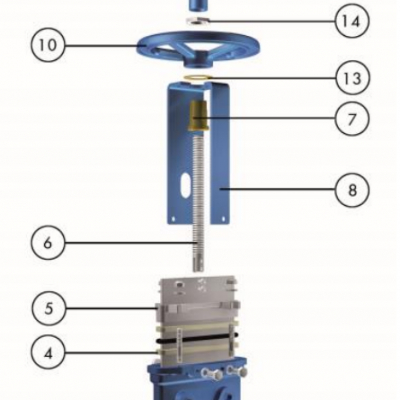 14
10
13
7
8
6
5
4